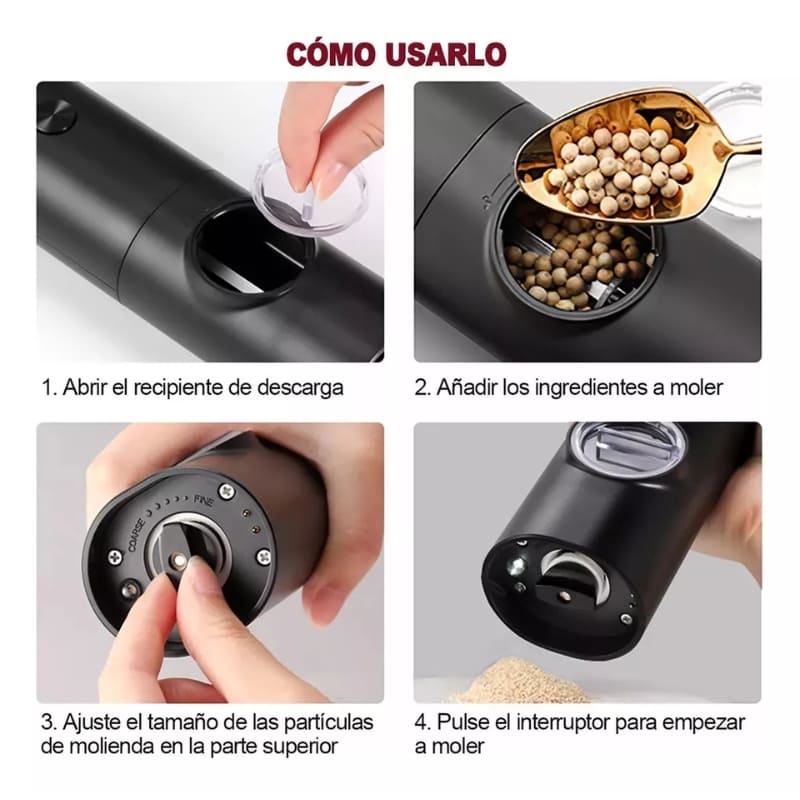 CÓMO USARLO

1. Abrir el recipiente de descarga

2. Añadir los ingredientes a moler

COARSE FINE

3. Ajuste el tamaño de las partículas de molienda en la parte superior

4. Pulse el interruptor para empezar a moler