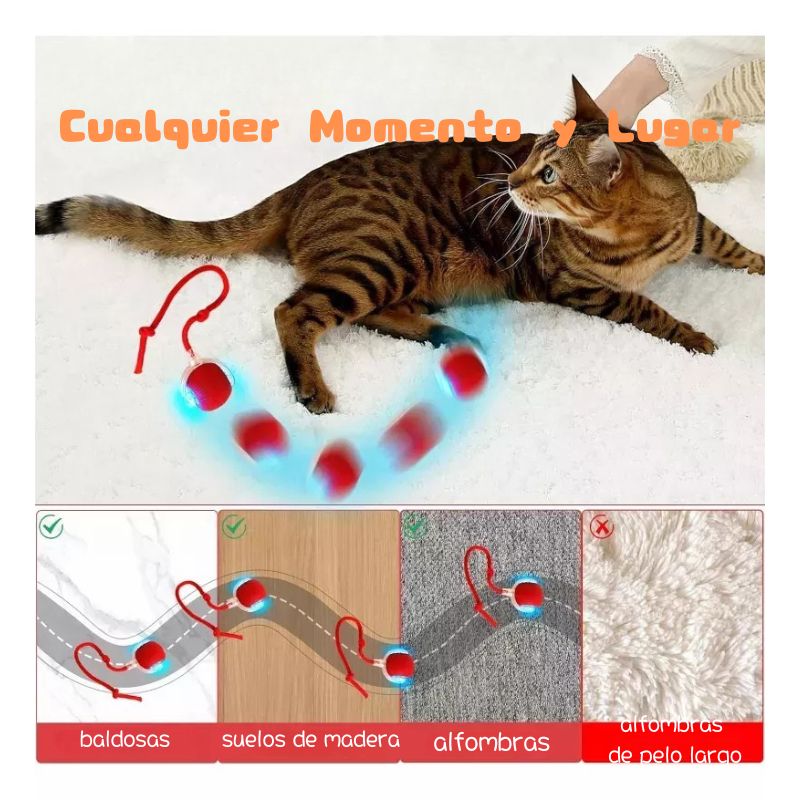 Cualquier Momento y Lugar

baldosas

suelos de madera

alfombras

alfombras de pelo largo