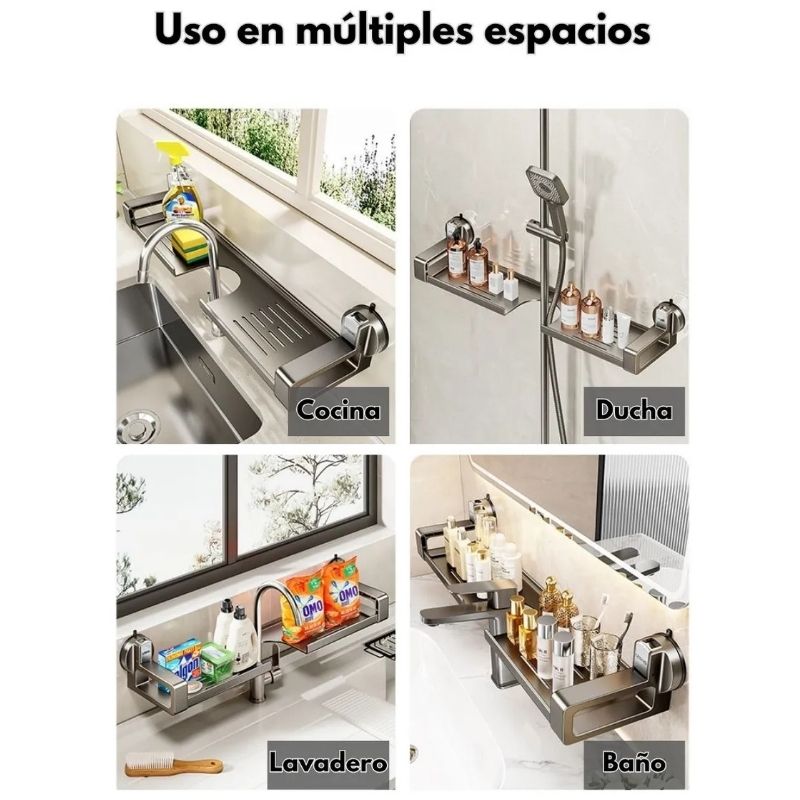 Uso en múltiples espacios

Cocina

Ducha

OMO

OMO

Lavadero

Baño