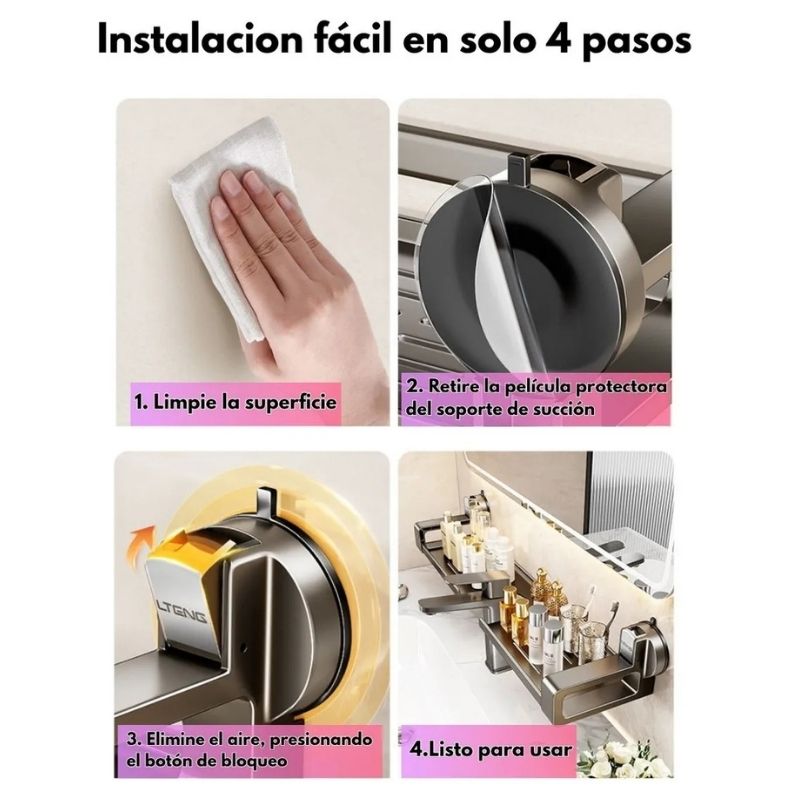 Instalacion fácil en solo 4 pasos

1. Limpie la superficie

2. Retire la película protectora del soporte de succión

LTENG

3. Elimine el aire, presionando el botón de bloqueo

4.Listo para usar