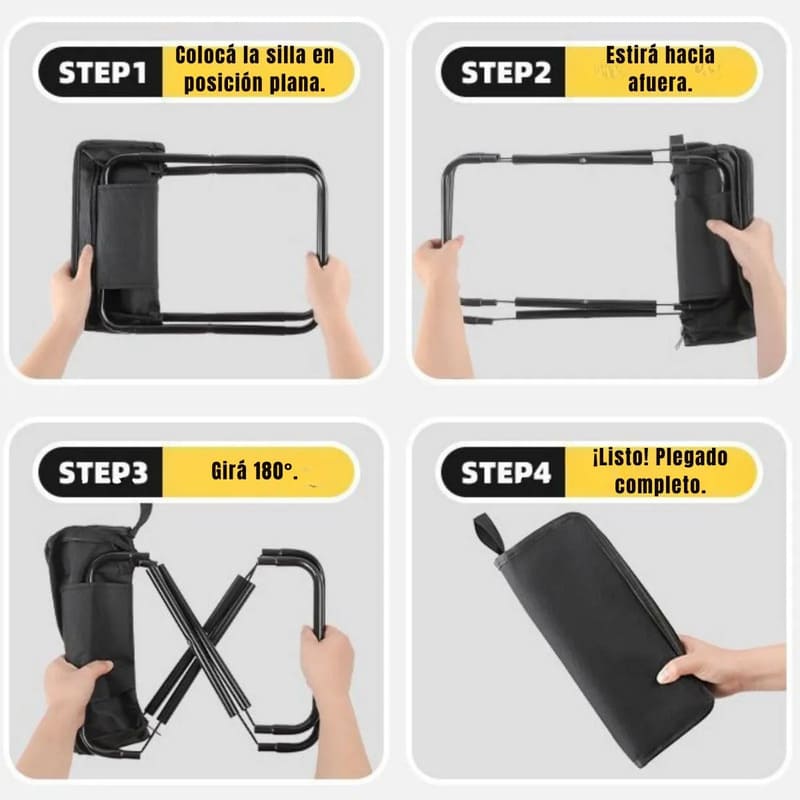 STEP1 Colocá la silla en posición plana.

STEP2 Estirá hacia afuera.

STEP3 Girá 180°.

STEP4 ¡Listo! Plegado completo.