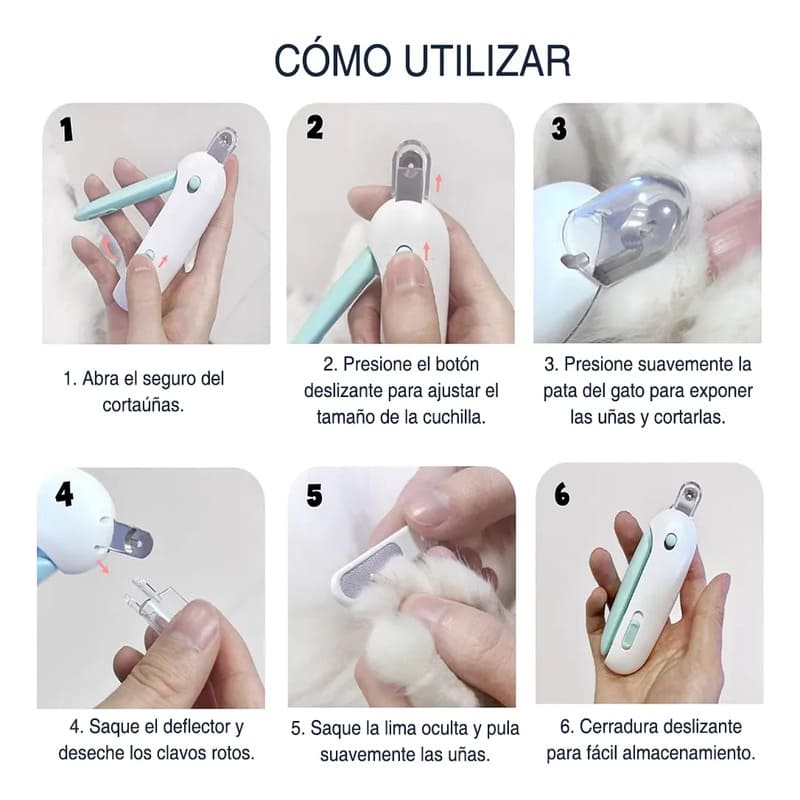 CÓMO UTILIZAR

1

1. Abra el seguro del cortaúñas.

2

2. Presione el botón deslizante para ajustar el tamaño de la cuchilla.

3

3. Presione suavemente la pata del gato para exponer las uñas y cortarlas.

4

4. Saque el deflector y deseche los clavos rotos.

5

5. Saque la lima oculta y pula suavemente las uñas.

6

6. Cerradura deslizante para fácil almacenamiento.