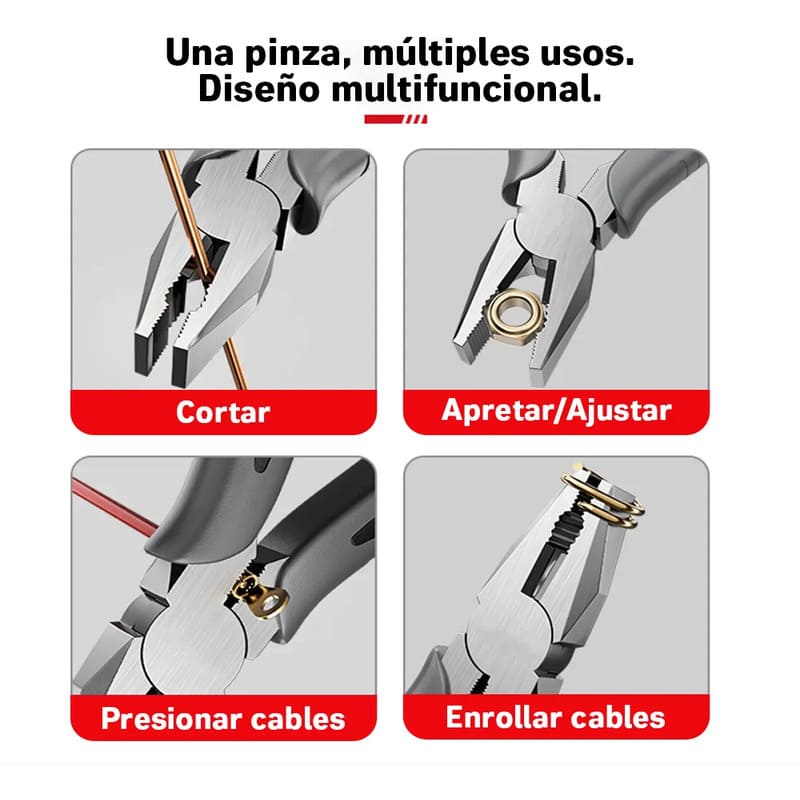 Una pinza, múltiples usos.
Diseño multifuncional.

Cortar

Apretar/Ajustar

Presionar cables

Enrollar cables