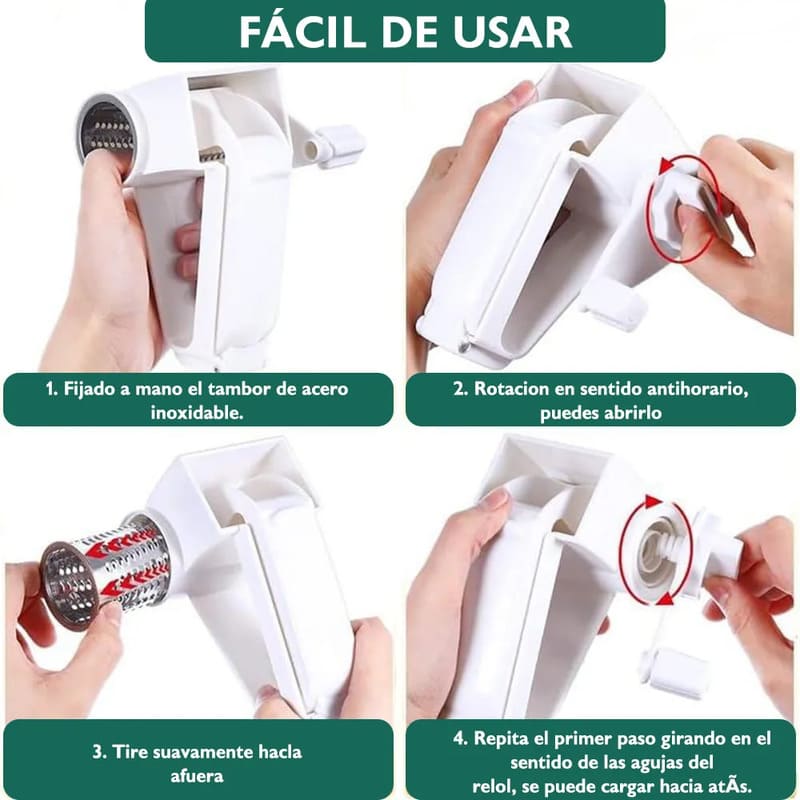 FÁCIL DE USAR

1. Fijado a mano el tambor de acero inoxidable.

2. Rotacion en sentido antihorario, puedes abrirlo

3. Tire suavamente hacla afuera

4. Repita el primer paso girando en el sentido de las agujas del relol, se puede cargar hacia atÃs.