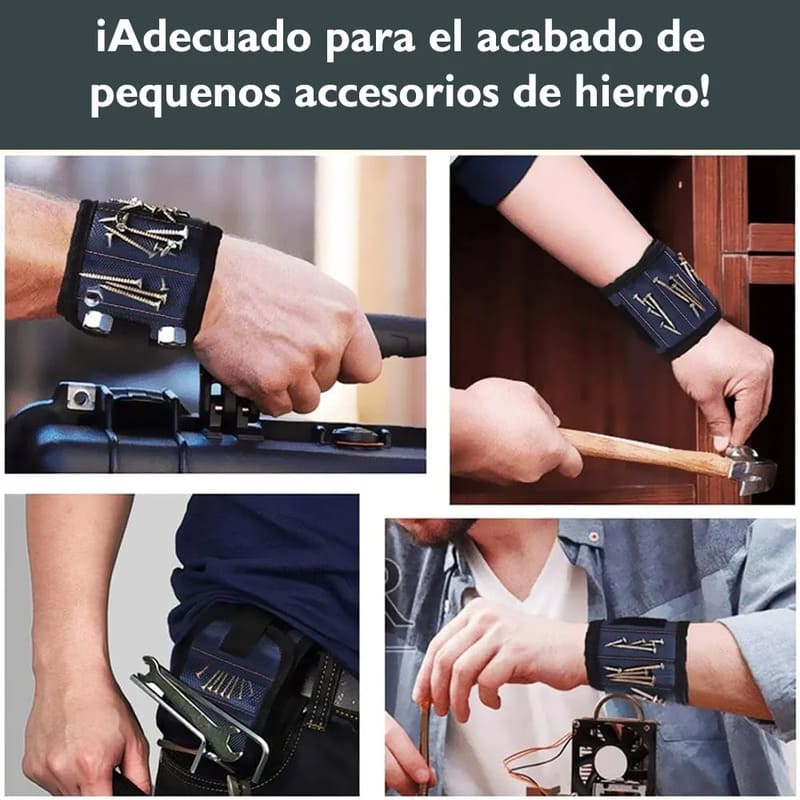 ¡Adecuado para el acabado de pequenos accesorios de hierro!