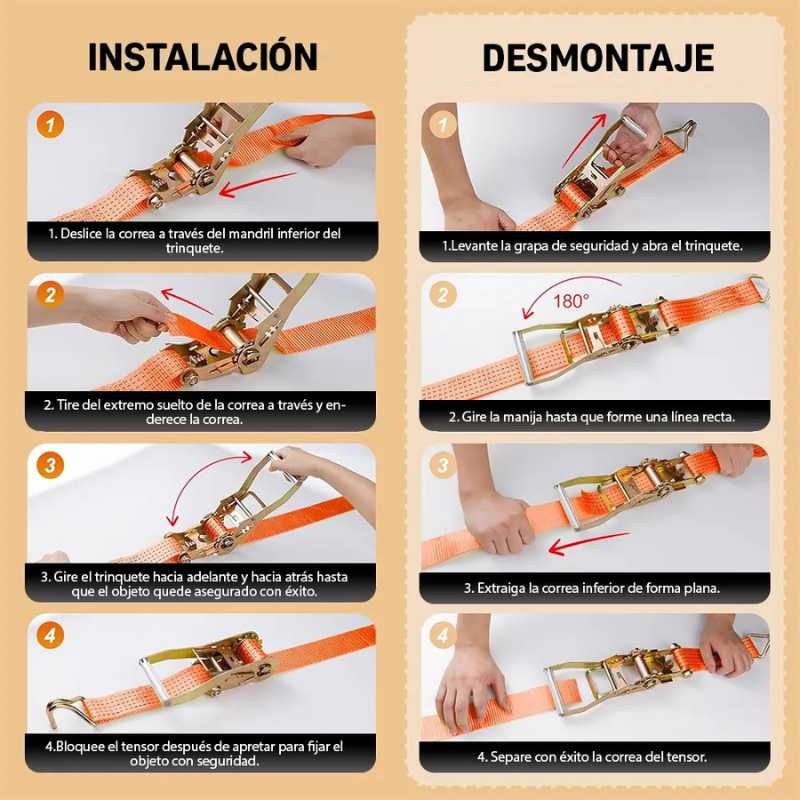 INSTALACIÓN

1

1. Deslice la correa a través del mandril inferior del trinquete.

2

2. Tire del extremo suelto de la correa a través y enderece la correa.

3

3. Gire el trinquete hacia adelante y hacia atrás hasta que el objeto quede asegurado con éxito.

4

4.Bloquee el tensor después de apretar para fijar el objeto con seguridad.

DESMONTAJE

1

1.Levante la grapa de seguridad y abra el trinquete.

2

180°

2. Gire la manija hasta que forme una línea recta.

3

3. Extraiga la correa inferior de forma plana.

4

4. Separe con éxito la correa del tensor.