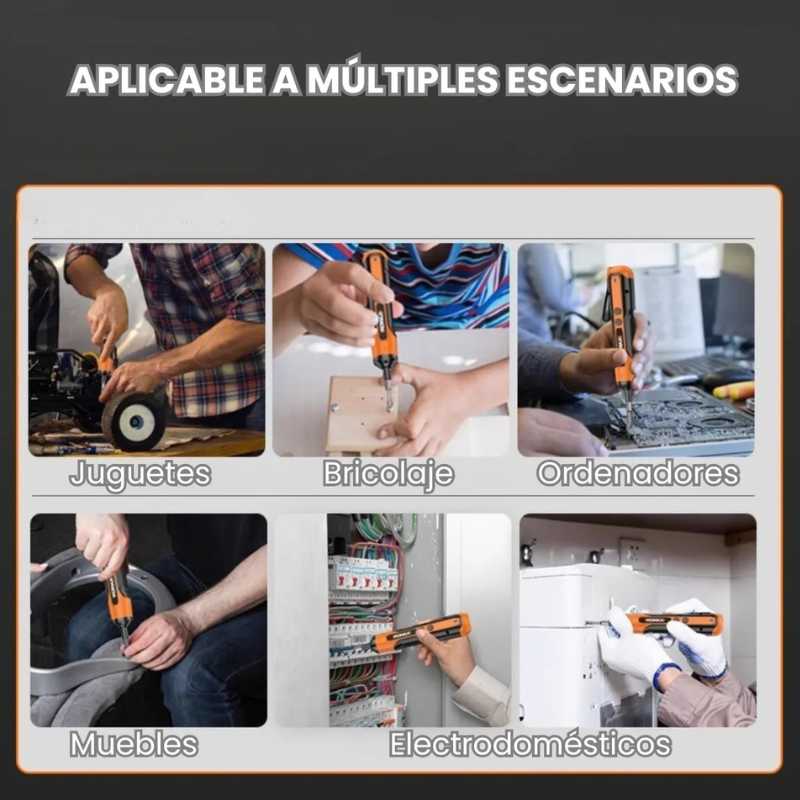 APLICABLE A MÚLTIPLES ESCENARIOS

Juguetes

Bricolaje

Ordenadores

Muebles

Electrodomésticos