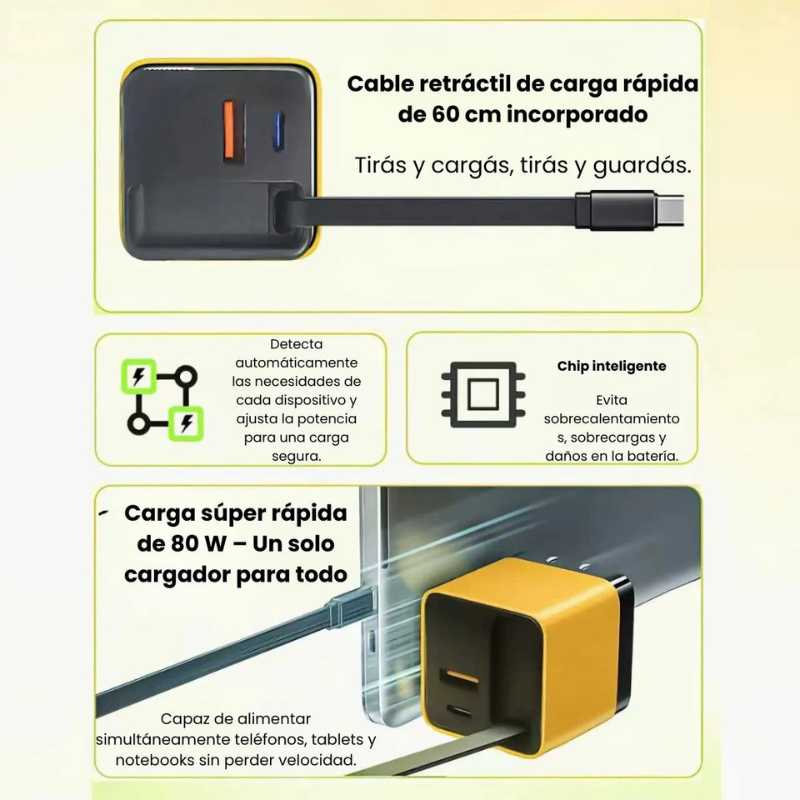 Cable retráctil de carga rápida de 60 cm incorporado

Tirás y cargás, tirás y guardás.

Detecta automáticamente las necesidades de cada dispositivo y ajusta la potencia para una carga segura.

Chip inteligente

Evita sobrecalentamiento s, sobrecargas y daños en la batería.

Carga súper rápida de 80 W – Un solo cargador para todo

Capaz de alimentar simultáneamente teléfonos, tablets y notebooks sin perder velocidad.