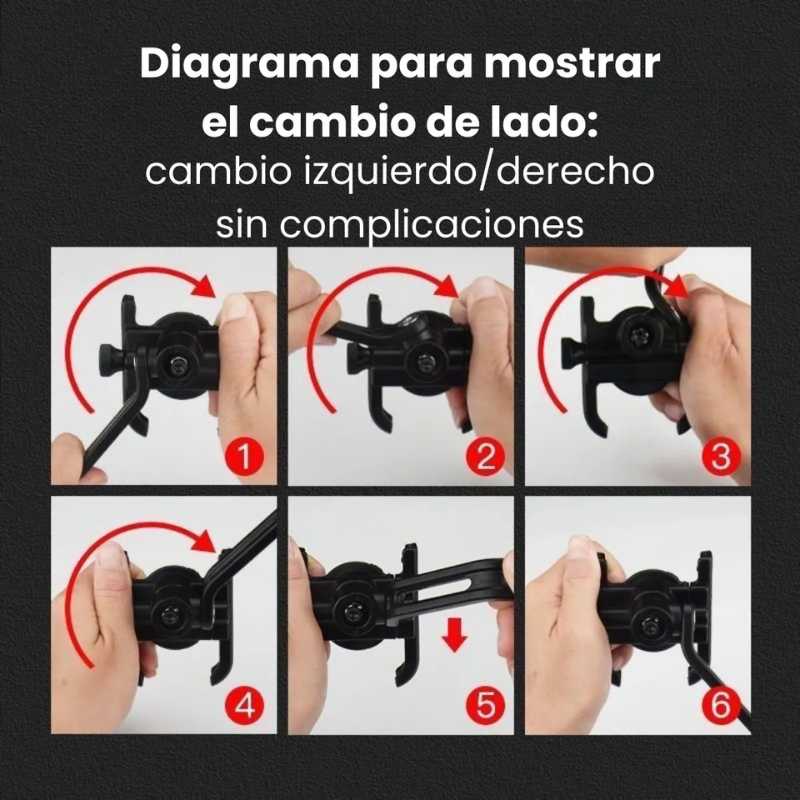 Diagrama para mostrar el cambio de lado:
cambio izquierdo/derecho sin complicaciones

1
2
3
4
5
6