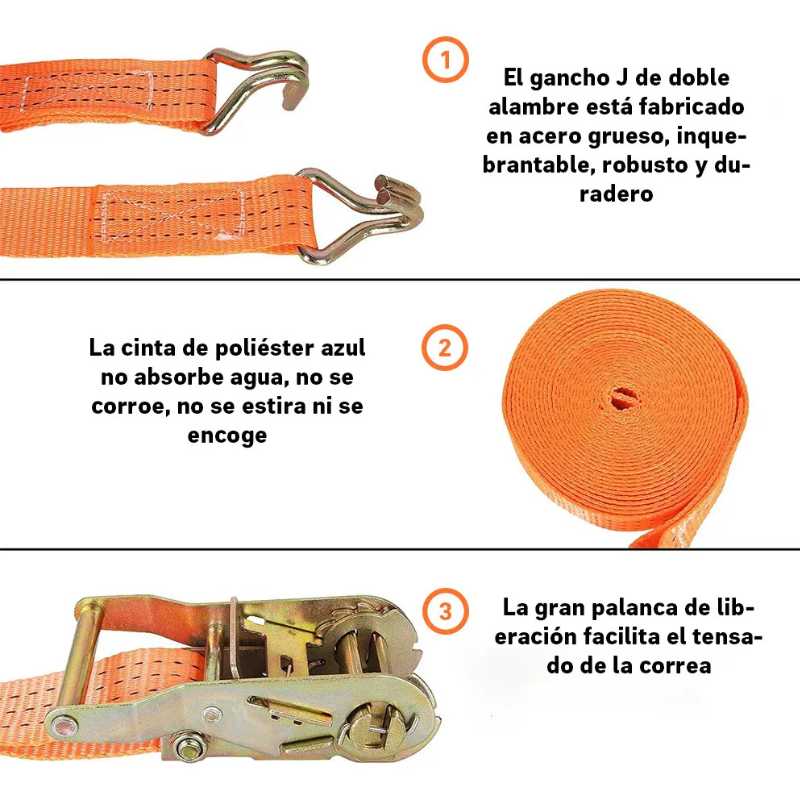 1

El gancho J de doble alambre está fabricado en acero grueso, inquebrantable, robusto y duradero

La cinta de poliéster azul no absorbe agua, no se corroe, no se estira ni se encoge

2

3

La gran palanca de liberación facilita el tensado de la correa