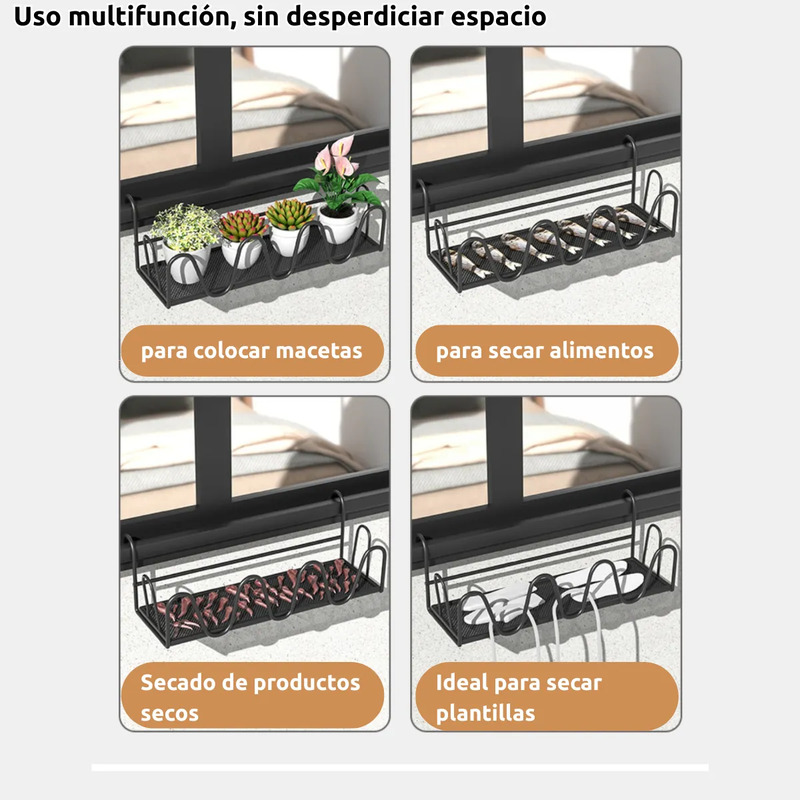 Uso multifunción, sin desperdiciar espacio

para colocar macetas

para secar alimentos

Secado de productos secos

Ideal para secar plantillas