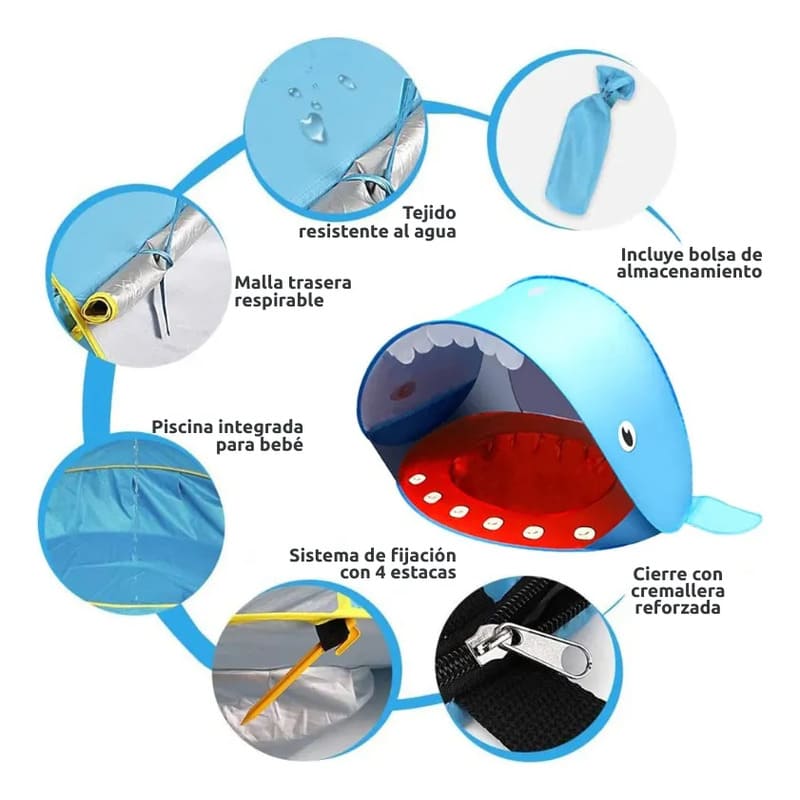 Tejido resistente al agua

Incluye bolsa de almacenamiento

Malla trasera respirable

Piscina integrada para bebé

Sistema de fijación con 4 estacas

Cierre con cremallera reforzada