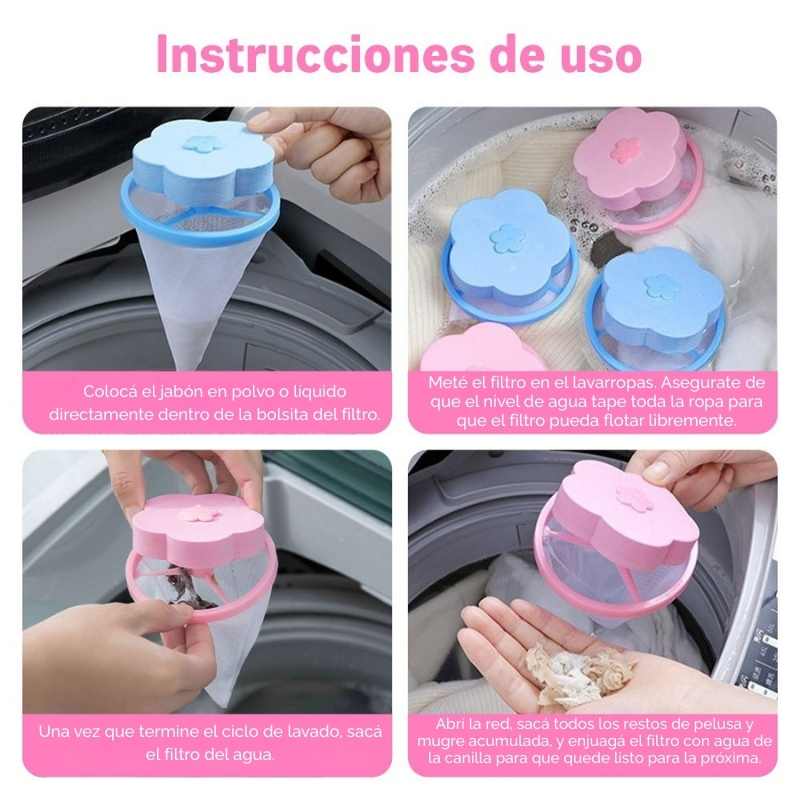 Instrucciones de uso

Colocá el jabón en polvo o líquido directamente dentro de la bolsita del filtro.

Meté el filtro en el lavarropas. Asegurate de que el nivel de agua tape toda la ropa para que el filtro pueda flotar libremente.

Una vez que termine el ciclo de lavado, sacá el filtro del agua.

Abrí la red, sacá todos los restos de pelusa y mugre acumulada, y enjuagá el filtro con agua de la canilla para que quede listo para la próxima.